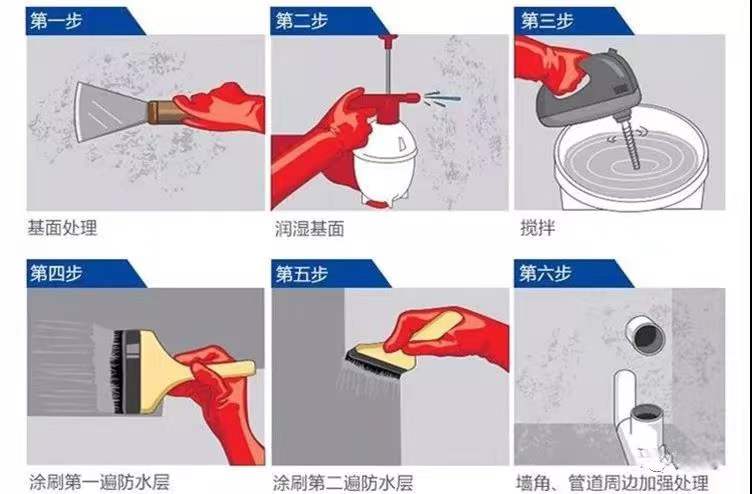 第一步

基面处理

第二步

润湿基面

第三步

搅拌

第四步

涂刷第一遍防水层

第五步

涂刷第二遍防水层

第六步

墙角、管道周边加强处理